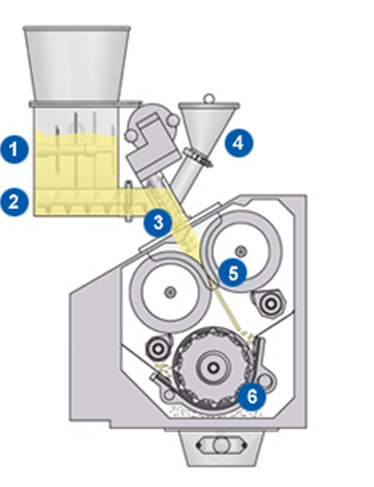 1
2
3
4
5
6